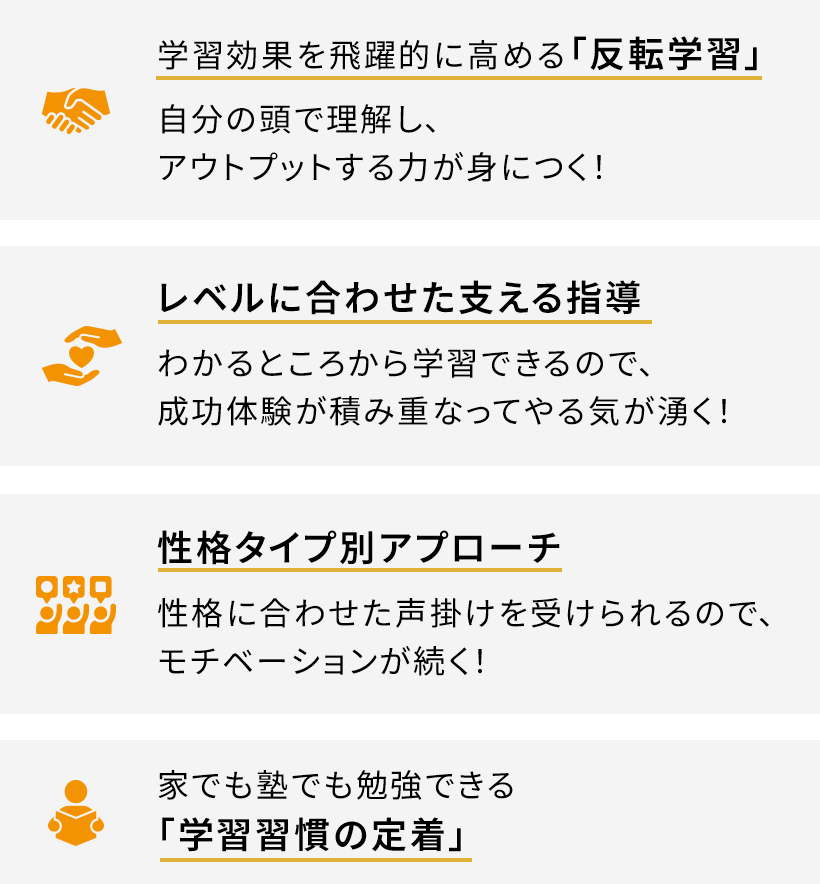 学習効果を飛躍的に高める「反転学習」

自分の頭で理解し、
アウトプットする力が身につく!

レベルに合わせた支える指導

わかるところから学習できるので、
成功体験が積み重なってやる気が湧く!

性格タイプ別アプローチ

性格に合わせた声掛けを受けられるので、
モチベーションが続く!

家でも塾でも勉強できる
「学習習慣の定着」